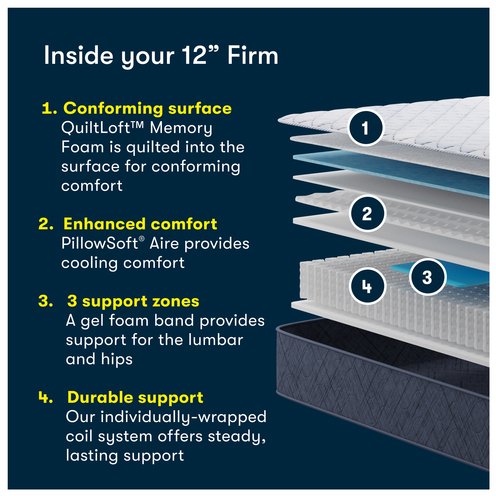 Inside your 12” Firm

1. Conforming surface
QuiltLoft™ Memory Foam is quilted into the surface for conforming comfort

2. Enhanced comfort
PillowSoft® Aire provides cooling comfort

3. 3 support zones
A gel foam band provides support for the lumbar and hips

4. Durable support
Our individually-wrapped coil system offers steady, lasting support

1

2

3

4