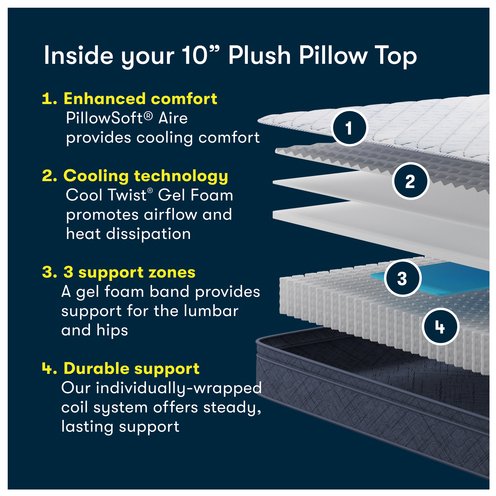 Inside your 10” Plush Pillow Top

1. Enhanced comfort
PillowSoft® Aire provides cooling comfort

2. Cooling technology
Cool Twist® Gel Foam promotes airflow and heat dissipation

3. 3 support zones
A gel foam band provides support for the lumbar and hips

4. Durable support
Our individually-wrapped coil system offers steady, lasting support

1

2

3

4