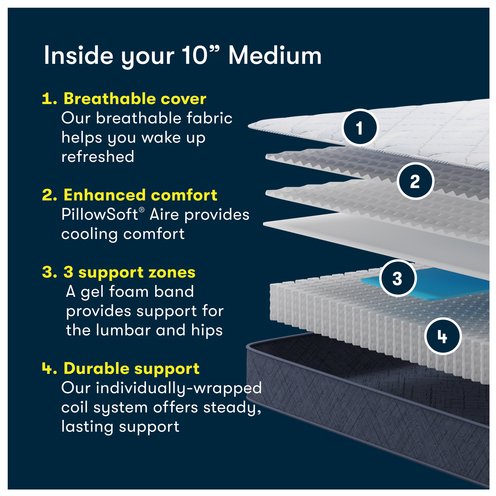 Inside your 10” Medium

1. Breathable cover
Our breathable fabric helps you wake up refreshed

2. Enhanced comfort
PillowSoft® Aire provides cooling comfort

3. 3 support zones
A gel foam band provides support for the lumbar and hips

4. Durable support
Our individually-wrapped coil system offers steady, lasting support

1

2

3

4