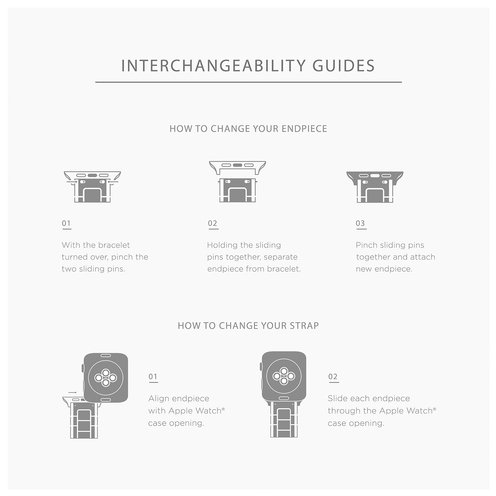 INTERCHANGEABILITY GUIDES

HOW TO CHANGE YOUR ENDPIECE

01

With the bracelet turned over, pinch the two sliding pins.

02

Holding the sliding pins together, separate endpiece from bracelet.

03

Pinch sliding pins together and attach new endpiece.

HOW TO CHANGE YOUR STRAP

01

Align endpiece with Apple Watch® case opening.

02

Slide each endpiece through the Apple Watch® case opening.