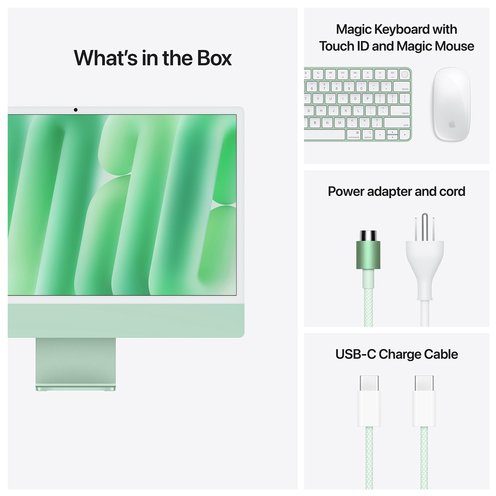 What's in the Box

Magic Keyboard with Touch ID and Magic Mouse

Power adapter and cord

USB-C Charge Cable