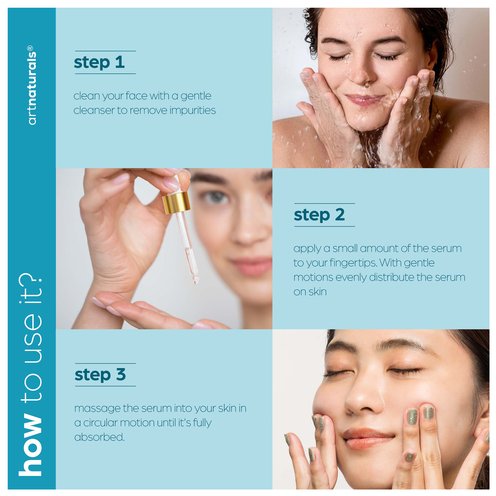 artnaturals®

how to use it?

step 1

clean your face with a gentle cleanser to remove impurities

step 2

apply a small amount of the serum to your fingertips. With gentle motions evenly distribute the serum on skin

step 3

massage the serum into your skin in a circular motion until it's fully absorbed.