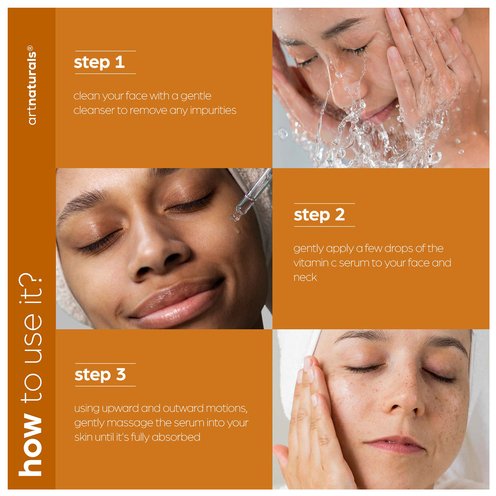 artnaturals®

how to use it?

step 1

clean your face with a gentle cleanser to remove any impurities

step 2

gently apply a few drops of the vitamin c serum to your face and neck

step 3

using upward and outward motions, gently massage the serum into your skin until it's fully absorbed