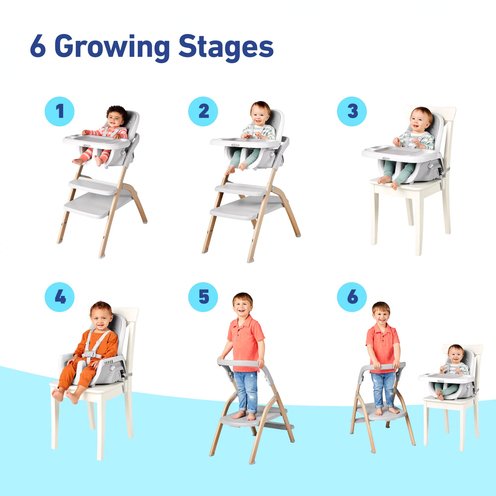 6 Growing Stages

1

2

3

4

5

6