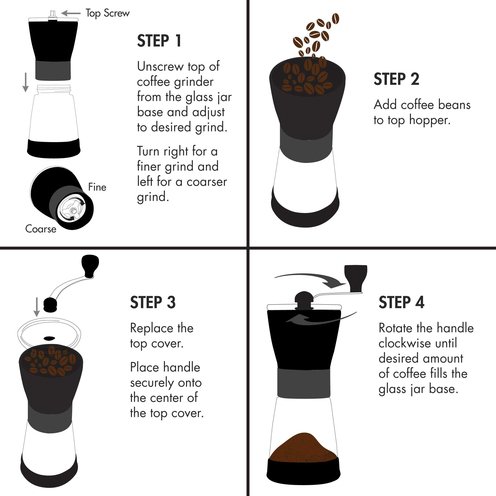 Top Screw

STEP 1

Unscrew top of coffee grinder from the glass jar base and adjust to desired grind.

Turn right for a finer grind and left for a coarser grind.

Fine

Coarse

STEP 2

Add coffee beans to top hopper.

STEP 3

Replace the top cover.

Place handle securely onto the center of the top cover.

STEP 4

Rotate the handle clockwise until desired amount of coffee fills the glass jar base.