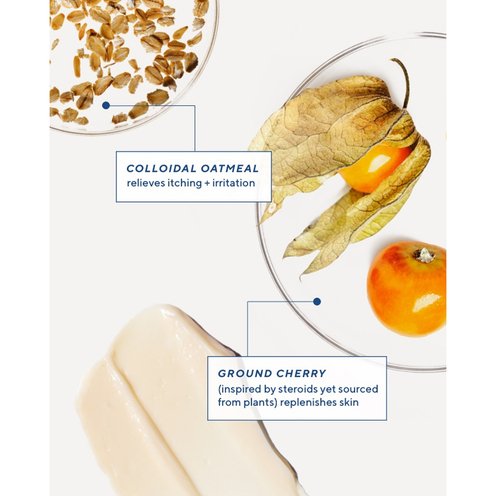 COLLOIDAL OATMEAL
relieves itching + irritation

GROUND CHERRY
(inspired by steroids yet sourced from plants) replenishes skin