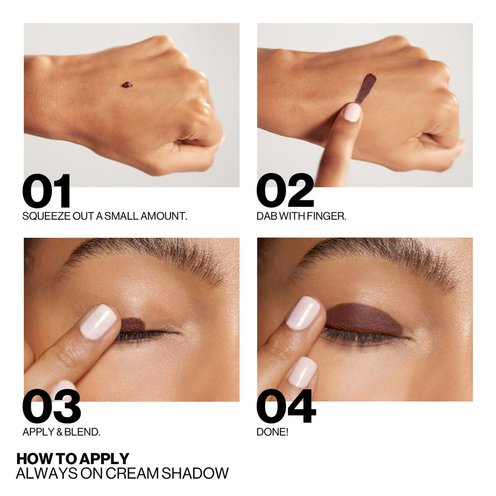 01
SQUEEZE OUT A SMALL AMOUNT.

02
DAB WITH FINGER.

03
APPLY & BLEND.

04
DONE!

HOW TO APPLY
ALWAYS ON CREAM SHADOW