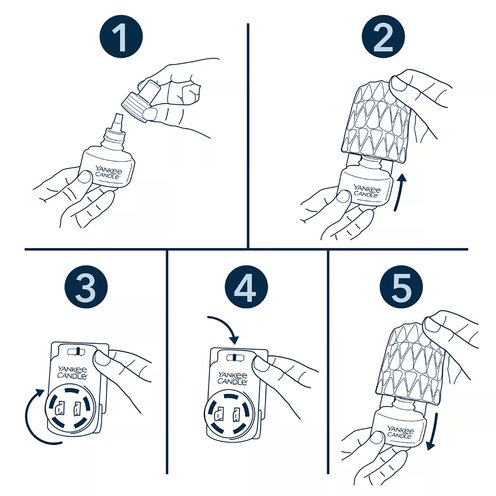 1

YANKEE CANDLE

2

YANKEE CANDLE

3

YANKEE CANDLE

4

YANKEE CANDLE

5

YANKEE CANDLE