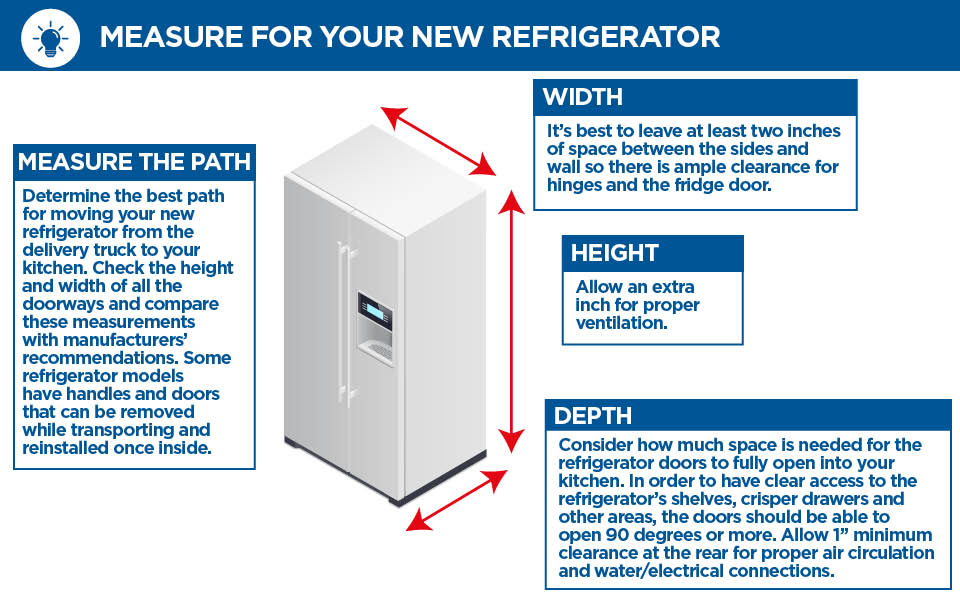 MEASURE FOR YOUR NEW REFRIGERATOR

MEASURE THE PATH

Determine the best path for moving your new refrigerator from the delivery truck to your kitchen. Check the height and width of all the doorways and compare these measurements with manufacturers' recommendations. Some refrigerator models have handles and doors that can be removed while transporting and reinstalled once inside.

WIDTH

It's best to leave at least two inches of space between the sides and wall so there is ample clearance for hinges and the fridge door.

HEIGHT

Allow an extra inch for proper ventilation.

DEPTH

Consider how much space is needed for the refrigerator doors to fully open into your kitchen. In order to have clear access to the refrigerator's shelves, crisper drawers and other areas, the doors should be able to open 90 degrees or more. Allow 1" minimum clearance at the rear for proper air circulation and water/electrical connections.